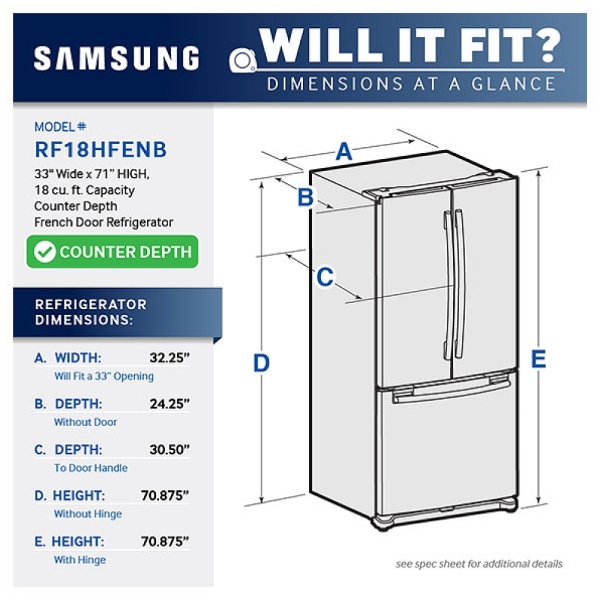 SAMSUNG

WILL IT FIT?
DIMENSIONS AT A GLANCE

MODEL #
RF18HFENB
33" Wide x 71" HIGH, 18 cu. ft. Capacity Counter Depth French Door Refrigerator

COUNTER DEPTH

REFRIGERATOR DIMENSIONS:

A. WIDTH: 32.25"
Will Fit a 33" Opening

B. DEPTH: 24.25"
Without Door

C. DEPTH: 30.50"
To Door Handle

D. HEIGHT: 70.875"
Without Hinge

E. HEIGHT: 70.875"
With Hinge

A
B
C
D
E

see spec sheet for additional details