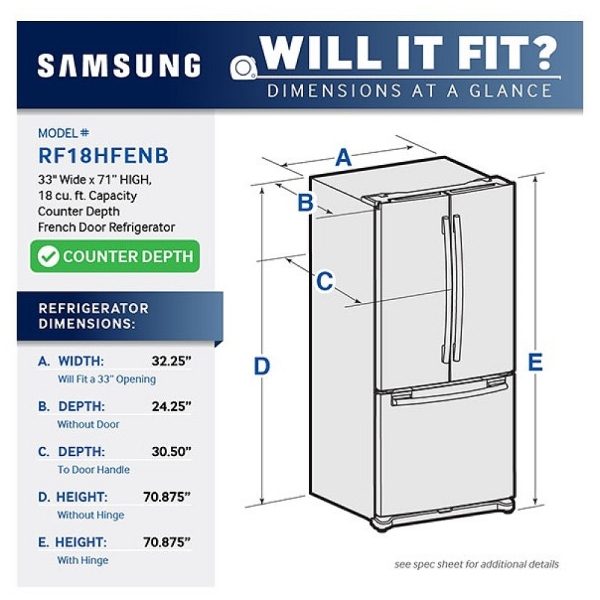 SAMSUNG

WILL IT FIT?
DIMENSIONS AT A GLANCE

MODEL #
RF18HFENB
33" Wide x 71" HIGH, 18 cu. ft. Capacity Counter Depth French Door Refrigerator

COUNTER DEPTH

REFRIGERATOR DIMENSIONS:

A. WIDTH: 32.25"
Will Fit a 33" Opening

B. DEPTH: 24.25"
Without Door

C. DEPTH: 30.50"
To Door Handle

D. HEIGHT: 70.875"
Without Hinge

E. HEIGHT: 70.875"
With Hinge

A
B
C
D
E

see spec sheet for additional details