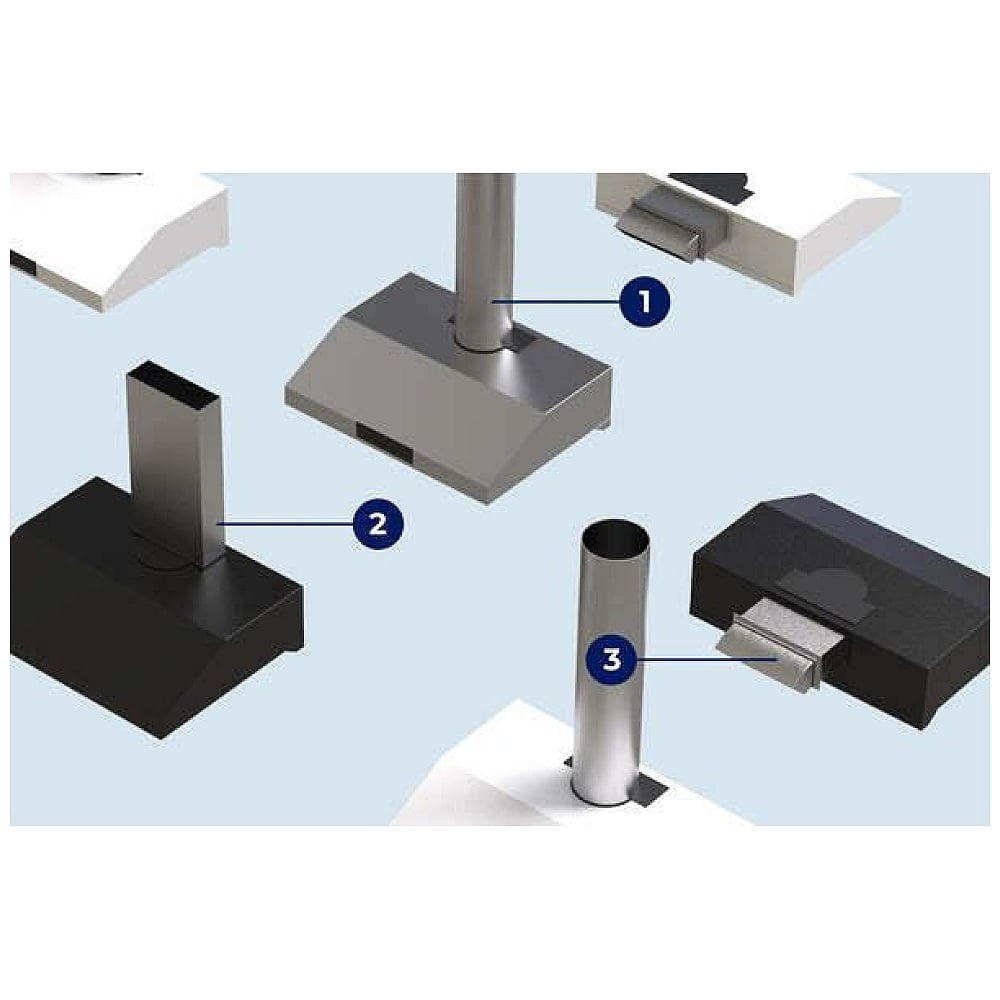 1

2

3